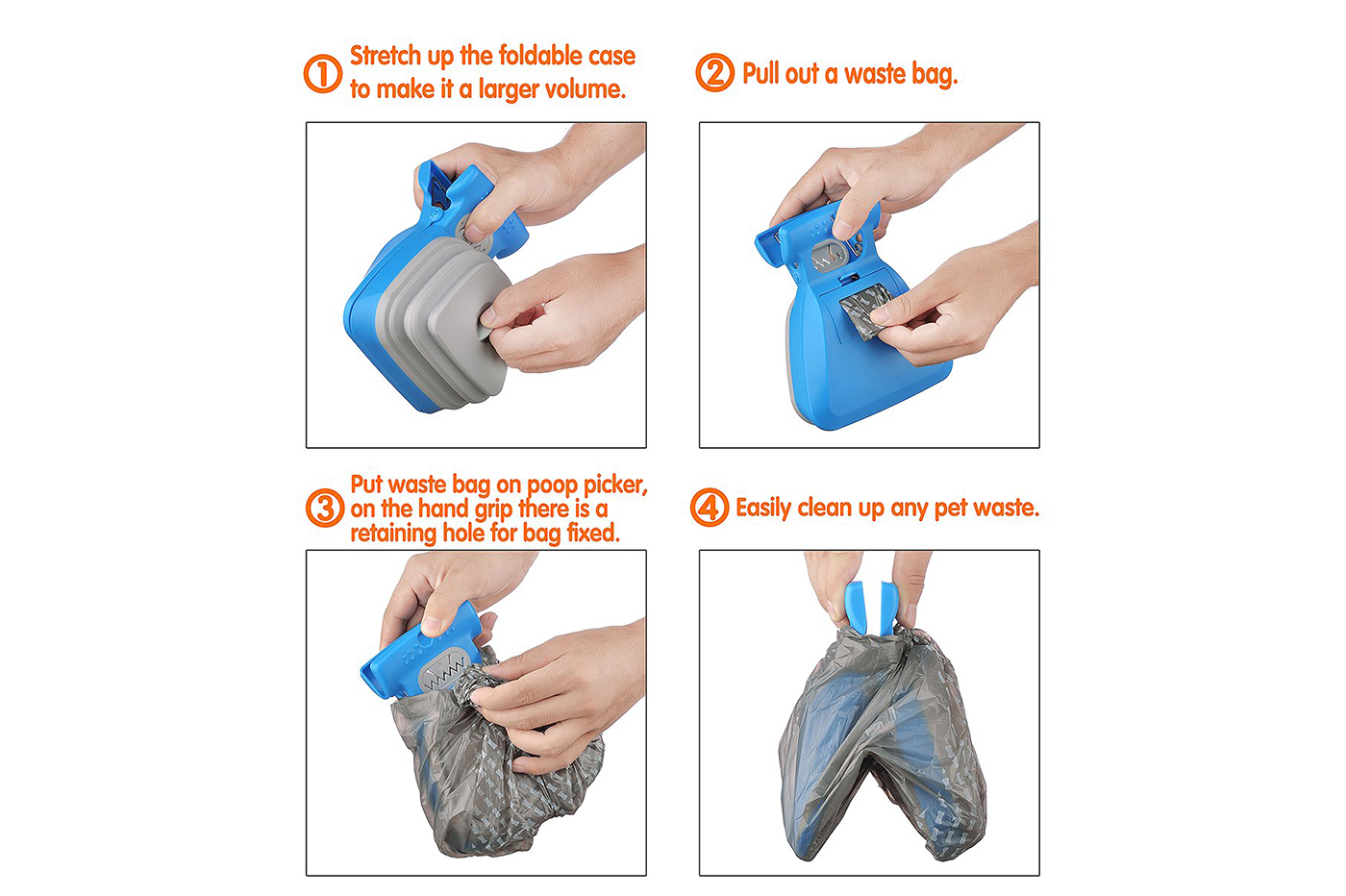 ① Stretch up the foldable case to make it a larger volume.

② Pull out a waste bag.

③ Put waste bag on poop picker, on the hand grip there is a retaining hole for bag fixed.

④ Easily clean up any pet waste.